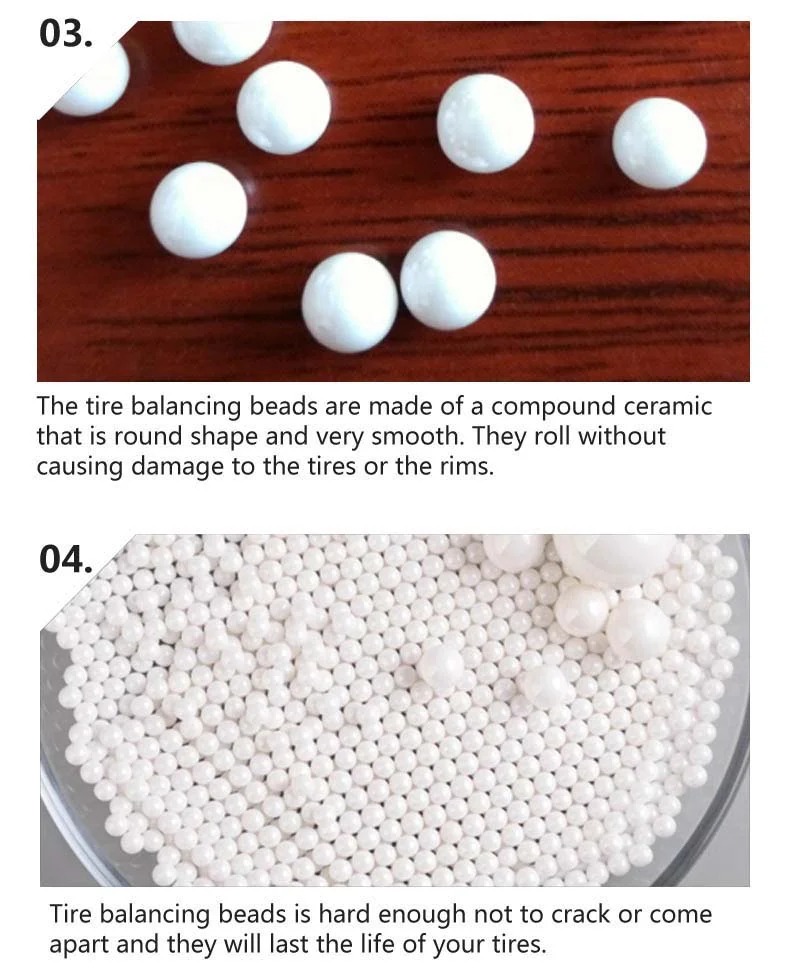 03.

The tire balancing beads are made of a compound ceramic that is round shape and very smooth. They roll without causing damage to the tires or the rims.

04.

Tire balancing beads is hard enough not to crack or come apart and they will last the life of your tires.